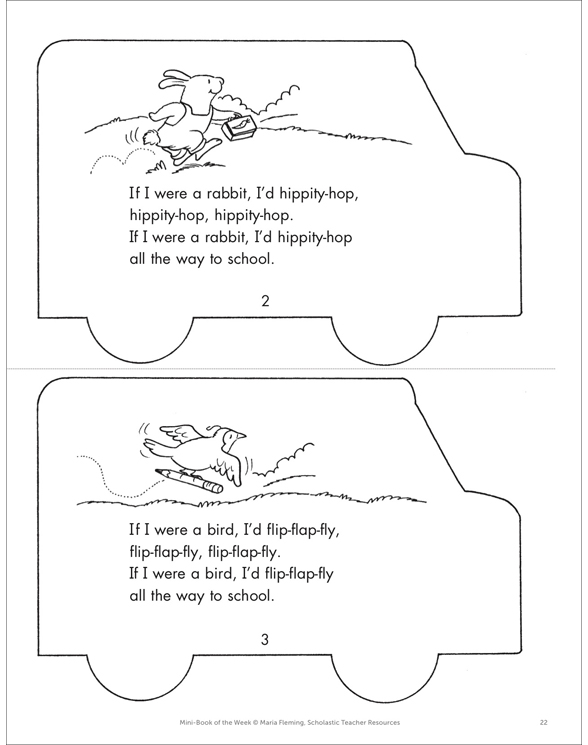 If I were a rabbit, I'd hippity-hop, hippity-hop, hippity-hop.
If I were a rabbit, I'd hippity-hop all the way to school.

2

If I were a bird, I'd flip-flap-fly, flip-flap-fly, flip-flap-fly.
If I were a bird, I'd flip-flap-fly all the way to school.

3

Mini-Book of the Week © Maria Fleming, Scholastic Teacher Resources

22