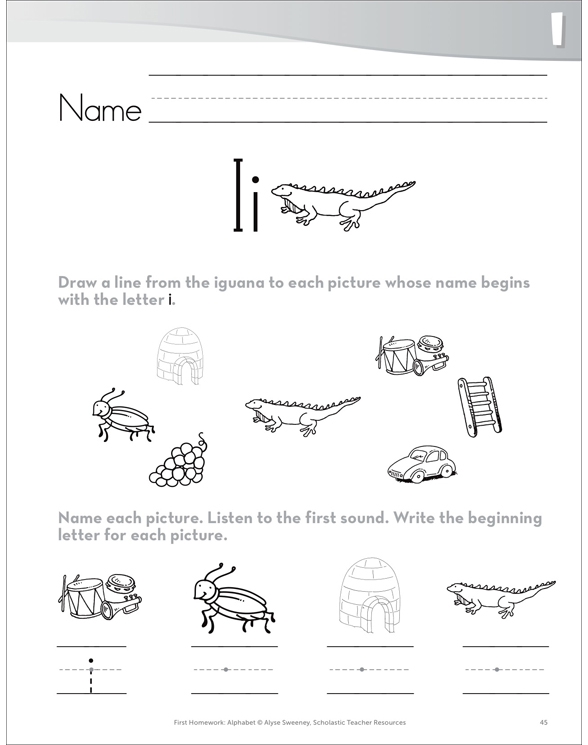 I

Name

Ii

Draw a line from the iguana to each picture whose name begins with the letter i.

Name each picture. Listen to the first sound. Write the beginning letter for each picture.

i

First Homework: Alphabet © Alyse Sweeney, Scholastic Teacher Resources

45