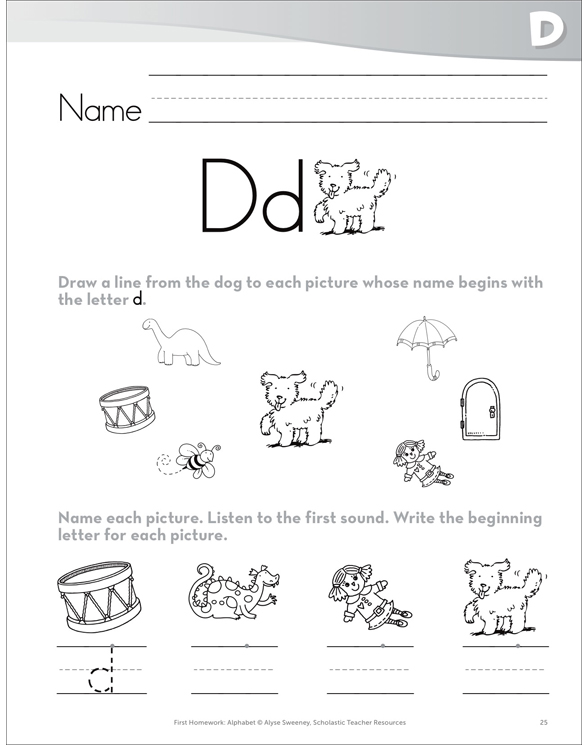 D

Name

Dd

Draw a line from the dog to each picture whose name begins with the letter d.

Name each picture. Listen to the first sound. Write the beginning letter for each picture.

d

First Homework: Alphabet © Alyse Sweeney, Scholastic Teacher Resources

25