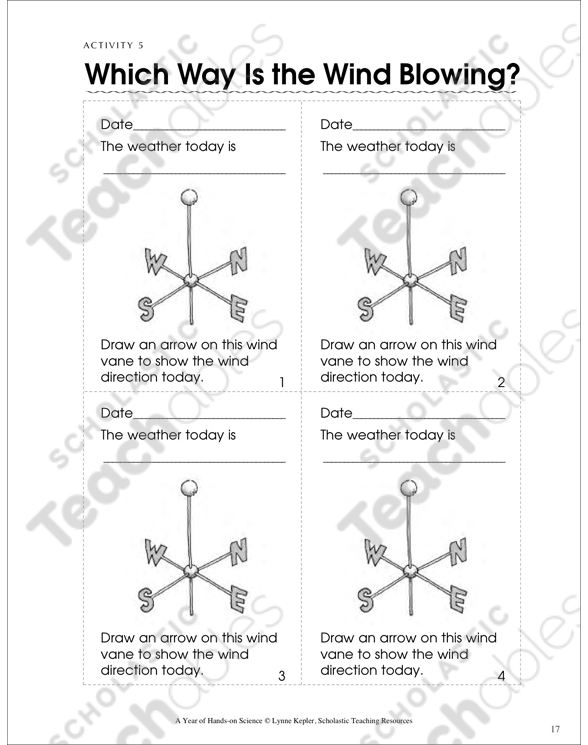 ACTIVITY 5

Which Way Is the Wind Blowing?

Date_______________

The weather today is

_______________

W N S E

Draw an arrow on this wind vane to show the wind direction today.

1

Date_______________

The weather today is

_______________

W N S E

Draw an arrow on this wind vane to show the wind direction today.

2

Date_______________

The weather today is

_______________

W N S E

Draw an arrow on this wind vane to show the wind direction today.

3

Date_______________

The weather today is

_______________

W N S E

Draw an arrow on this wind vane to show the wind direction today.

4

SCHOLASTIC Teachables

A Year of Hands-on Science © Lynne Kepler, Scholastic Teaching Resources

17