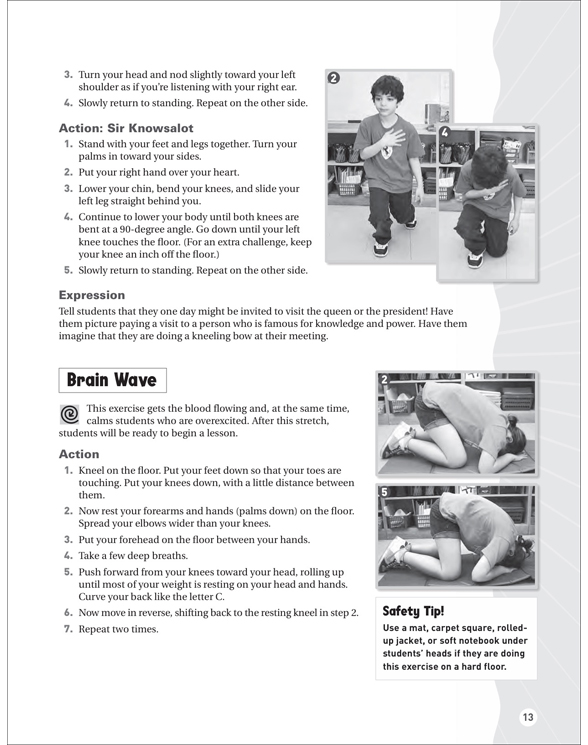 3. Turn your head and nod slightly toward your left shoulder as if you're listening with your right ear.
4. Slowly return to standing. Repeat on the other side.

2

4

Action: Sir Knowsalot
1. Stand with your feet and legs together. Turn your palms in toward your sides.
2. Put your right hand over your heart.
3. Lower your chin, bend your knees, and slide your left leg straight behind you.
4. Continue to lower your body until both knees are bent at a 90-degree angle. Go down until your left knee touches the floor. (For an extra challenge, keep your knee an inch off the floor.)
5. Slowly return to standing. Repeat on the other side.

Expression
Tell students that they one day might be invited to visit the queen or the president! Have them picture paying a visit to a person who is famous for knowledge and power. Have them imagine that they are doing a kneeling bow at their meeting.

Brain Wave

This exercise gets the blood flowing and, at the same time, calms students who are overexcited. After this stretch, students will be ready to begin a lesson.

2

5

Action
1. Kneel on the floor. Put your feet down so that your toes are touching. Put your knees down, with a little distance between them.
2. Now rest your forearms and hands (palms down) on the floor. Spread your elbows wider than your knees.
3. Put your forehead on the floor between your hands.
4. Take a few deep breaths.
5. Push forward from your knees toward your head, rolling up until most of your weight is resting on your head and hands. Curve your back like the letter C.
6. Now move in reverse, shifting back to the resting kneel in step 2.
7. Repeat two times.

Safety Tip!
Use a mat, carpet square, rolled-up jacket, or soft notebook under students' heads if they are doing this exercise on a hard floor.

13