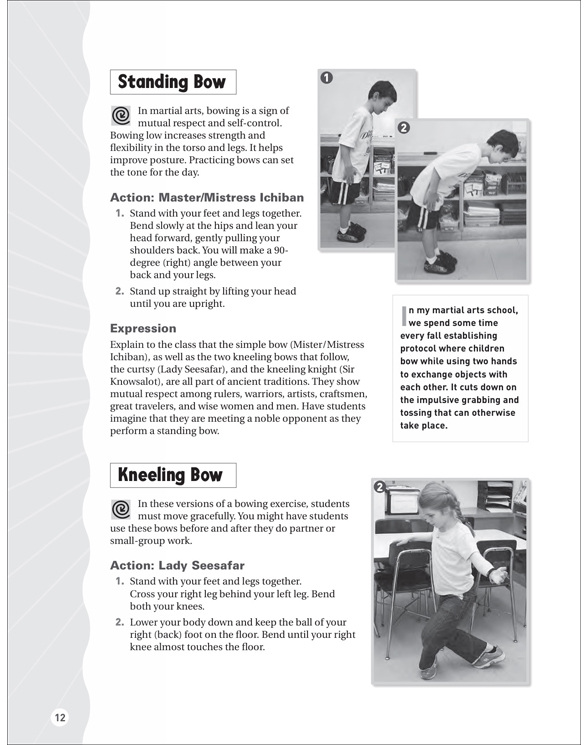 Standing Bow

In martial arts, bowing is a sign of mutual respect and self-control. Bowing low increases strength and flexibility in the torso and legs. It helps improve posture. Practicing bows can set the tone for the day.

Action: Master/Mistress Ichiban

1. Stand with your feet and legs together. Bend slowly at the hips and lean your head forward, gently pulling your shoulders back. You will make a 90-degree (right) angle between your back and your legs.

2. Stand up straight by lifting your head until you are upright.

Expression

Explain to the class that the simple bow (Mister/Mistress Ichiban), as well as the two kneeling bows that follow, the curtsy (Lady Seesafar), and the kneeling knight (Sir Knowsalot), are all part of ancient traditions. They show mutual respect among rulers, warriors, artists, craftsmen, great travelers, and wise women and men. Have students imagine that they are meeting a noble opponent as they perform a standing bow.

1

2

In my martial arts school, we spend some time every fall establishing protocol where children bow while using two hands to exchange objects with each other. It cuts down on the impulsive grabbing and tossing that can otherwise take place.

Kneeling Bow

In these versions of a bowing exercise, students must move gracefully. You might have students use these bows before and after they do partner or small-group work.

Action: Lady Seesafar

1. Stand with your feet and legs together. Cross your right leg behind your left leg. Bend both your knees.

2. Lower your body down and keep the ball of your right (back) foot on the floor. Bend until your right knee almost touches the floor.

2

12