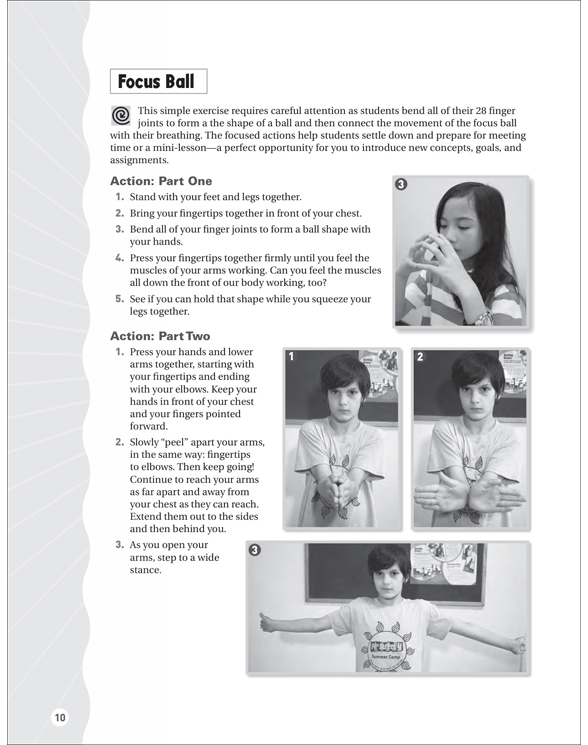 Focus Ball

This simple exercise requires careful attention as students bend all of their 28 finger joints to form a the shape of a ball and then connect the movement of the focus ball with their breathing. The focused actions help students settle down and prepare for meeting time or a mini-lesson—a perfect opportunity for you to introduce new concepts, goals, and assignments.

Action: Part One

1. Stand with your feet and legs together.
2. Bring your fingertips together in front of your chest.
3. Bend all of your finger joints to form a ball shape with your hands.
4. Press your fingertips together firmly until you feel the muscles of your arms working. Can you feel the muscles all down the front of our body working, too?
5. See if you can hold that shape while you squeeze your legs together.

3

Action: Part Two

1. Press your hands and lower arms together, starting with your fingertips and ending with your elbows. Keep your hands in front of your chest and your fingers pointed forward.
2. Slowly "peel" apart your arms, in the same way: fingertips to elbows. Then keep going! Continue to reach your arms as far apart and away from your chest as they can reach. Extend them out to the sides and then behind you.
3. As you open your arms, step to a wide stance.

1

2

3

Summer Camp

10