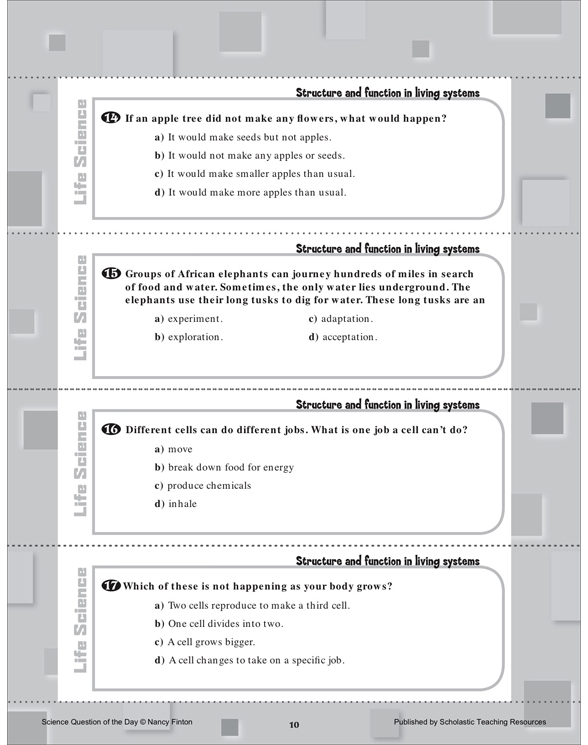 Life Science

Structure and function in living systems

14 If an apple tree did not make any flowers, what would happen?

a) It would make seeds but not apples.

b) It would not make any apples or seeds.

c) It would make smaller apples than usual.

d) It would make more apples than usual.

Life Science

Structure and function in living systems

15 Groups of African elephants can journey hundreds of miles in search of food and water. Sometimes, the only water lies underground. The elephants use their long tusks to dig for water. These long tusks are an

a) experiment.

b) exploration.

c) adaptation.

d) acceptation.

Life Science

Structure and function in living systems

16 Different cells can do different jobs. What is one job a cell can't do?

a) move

b) break down food for energy

c) produce chemicals

d) inhale

Life Science

Structure and function in living systems

17 Which of these is not happening as your body grows?

a) Two cells reproduce to make a third cell.

b) One cell divides into two.

c) A cell grows bigger.

d) A cell changes to take on a specific job.

Science Question of the Day © Nancy Finton

10

Published by Scholastic Teaching Resources