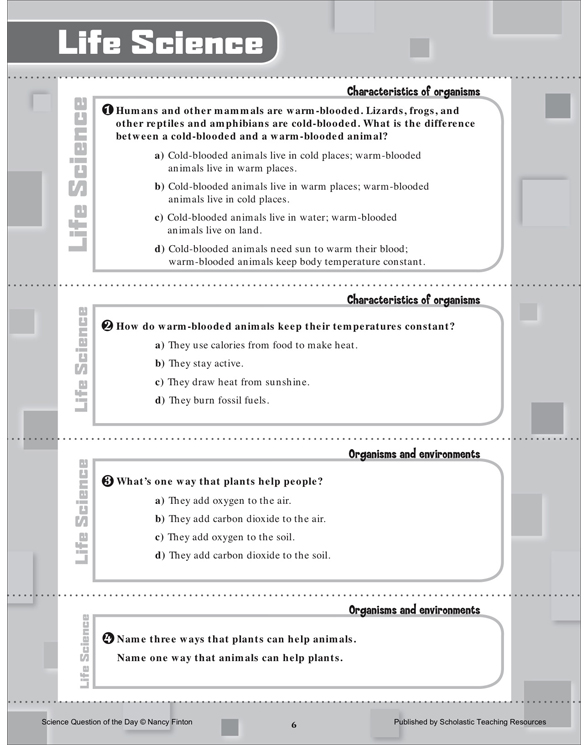 Life Science

Life Science

Characteristics of organisms

1 Humans and other mammals are warm-blooded. Lizards, frogs, and other reptiles and amphibians are cold-blooded. What is the difference between a cold-blooded and a warm-blooded animal?

a) Cold-blooded animals live in cold places; warm-blooded animals live in warm places.

b) Cold-blooded animals live in warm places; warm-blooded animals live in cold places.

c) Cold-blooded animals live in water; warm-blooded animals live on land.

d) Cold-blooded animals need sun to warm their blood; warm-blooded animals keep body temperature constant.

Life Science

Characteristics of organisms

2 How do warm-blooded animals keep their temperatures constant?

a) They use calories from food to make heat.

b) They stay active.

c) They draw heat from sunshine.

d) They burn fossil fuels.

Life Science

Organisms and environments

3 What's one way that plants help people?

a) They add oxygen to the air.

b) They add carbon dioxide to the air.

c) They add oxygen to the soil.

d) They add carbon dioxide to the soil.

Life Science

Organisms and environments

4 Name three ways that plants can help animals.

Name one way that animals can help plants.

Science Question of the Day © Nancy Finton 6 Published by Scholastic Teaching Resources