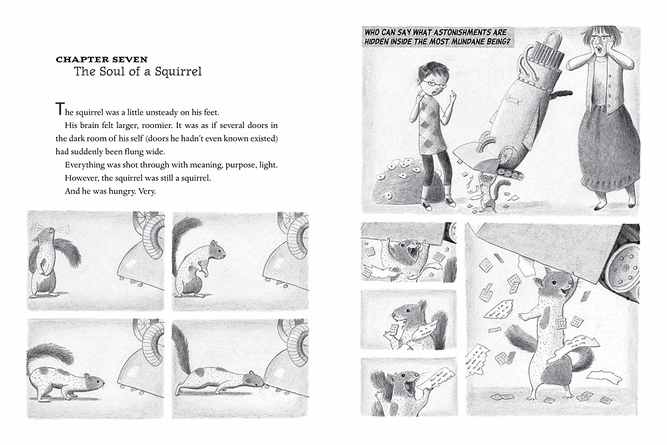 CHAPTER SEVEN
The Soul of a Squirrel

The squirrel was a little unsteady on his feet.

His brain felt larger, roomier. It was as if several doors in the dark room of his self (doors he hadn't even known existed) had suddenly been flung wide.

Everything was shot through with meaning, purpose, light.

However, the squirrel was still a squirrel.

And he was hungry. Very.

WHO CAN SAY WHAT ASTONISHMENTS ARE HIDDEN INSIDE THE MOST MUNDANE BEING?